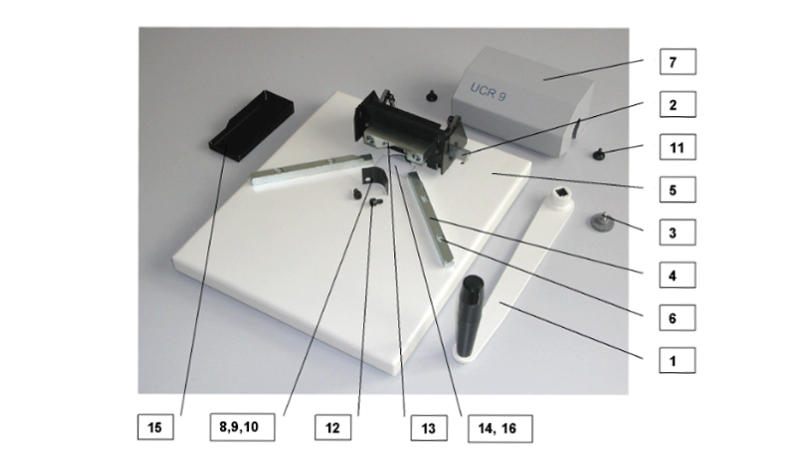 UCR 9

7

2

11

5

3

4

6

1

15

8,9,10

12

13

14, 16